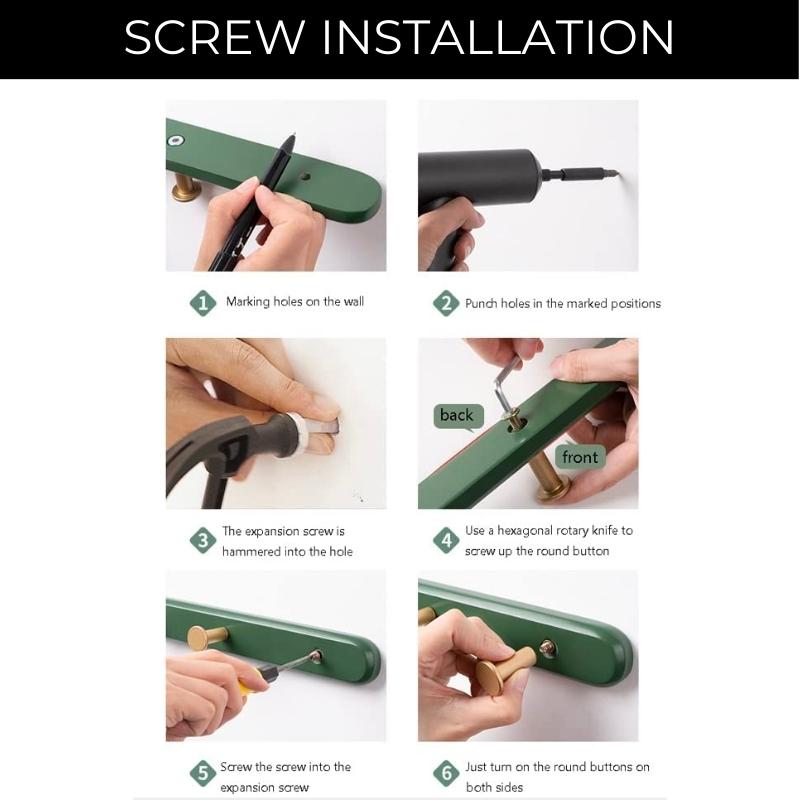 SCREW INSTALLATION

1 Marking holes on the wall

2 Punch holes in the marked positions

back

front

3 The expansion screw is hammered into the hole

4 Use a hexagonal rotary knife to screw up the round button

5 Screw the screw into the expansion screw

6 Just turn on the round buttons on both sides