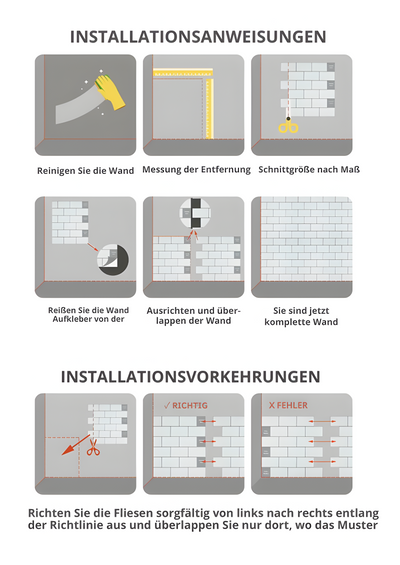 INSTALLATIONSANWEISUNGEN

Reinigen Sie die Wand

Messung der Entfernung

Schnittgröße nach Maß

Reißen Sie die Wand Aufkleber von der

Ausrichten und überlappen der Wand

Sie sind jetzt komplette Wand

INSTALLATIONSVORKEHRUNGEN

✓ RICHTIG

X FEHLER

Richten Sie die Fliesen sorgfältig von links nach rechts entlang der Richtlinie aus und überlappen Sie nur dort, wo das Muster