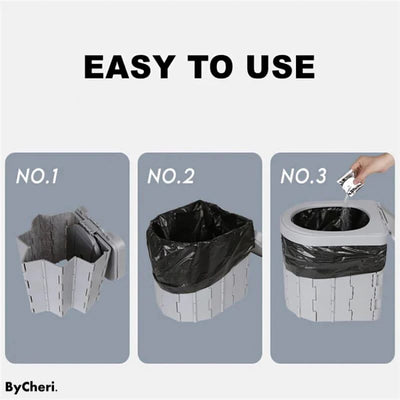 EASY TO USE

NO.1

NO.2

NO.3

ByCheri.