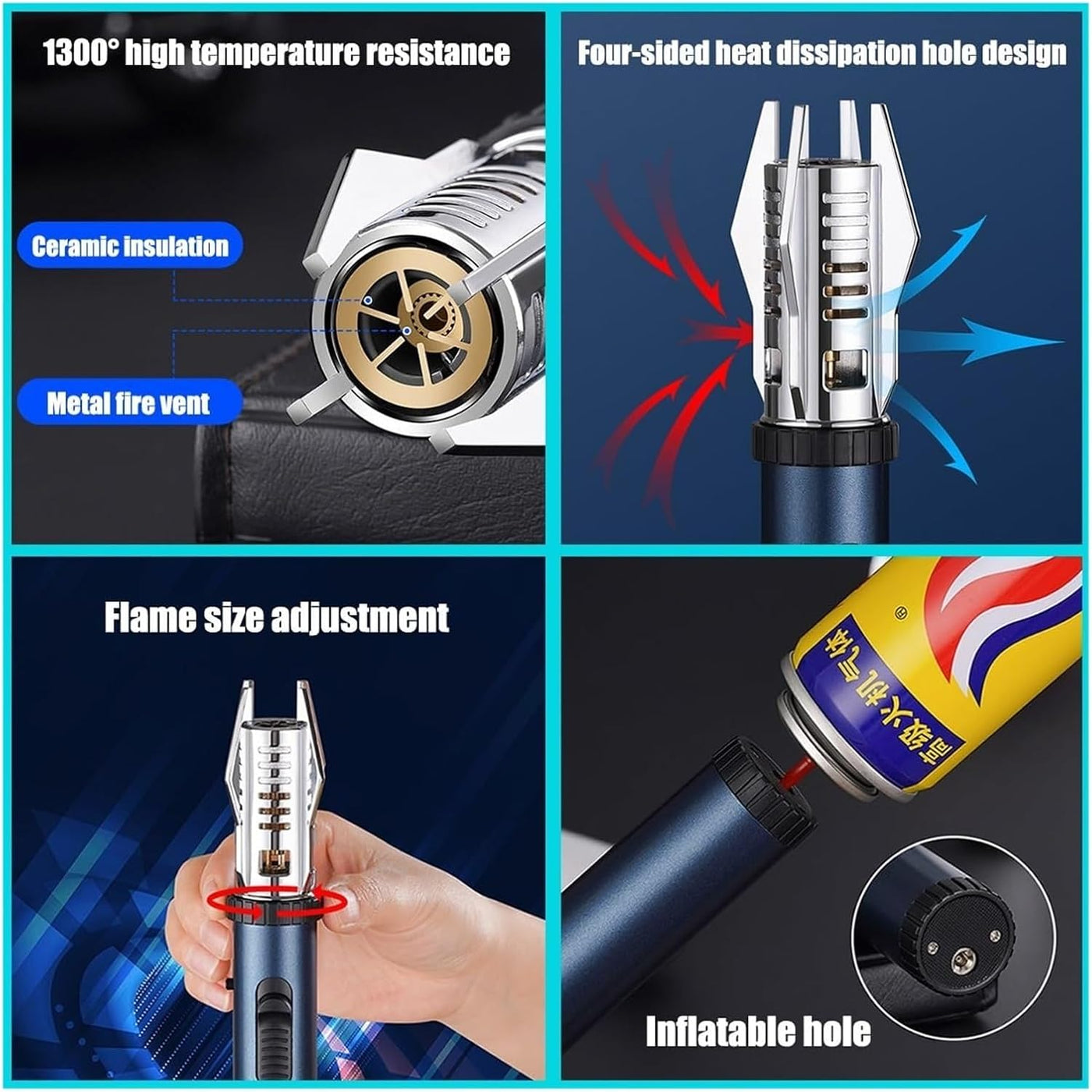 1300° high temperature resistance

Ceramic insulation

Metal fire vent

Four-sided heat dissipation hole design

Flame size adjustment

高级火机气体

Inflatable hole